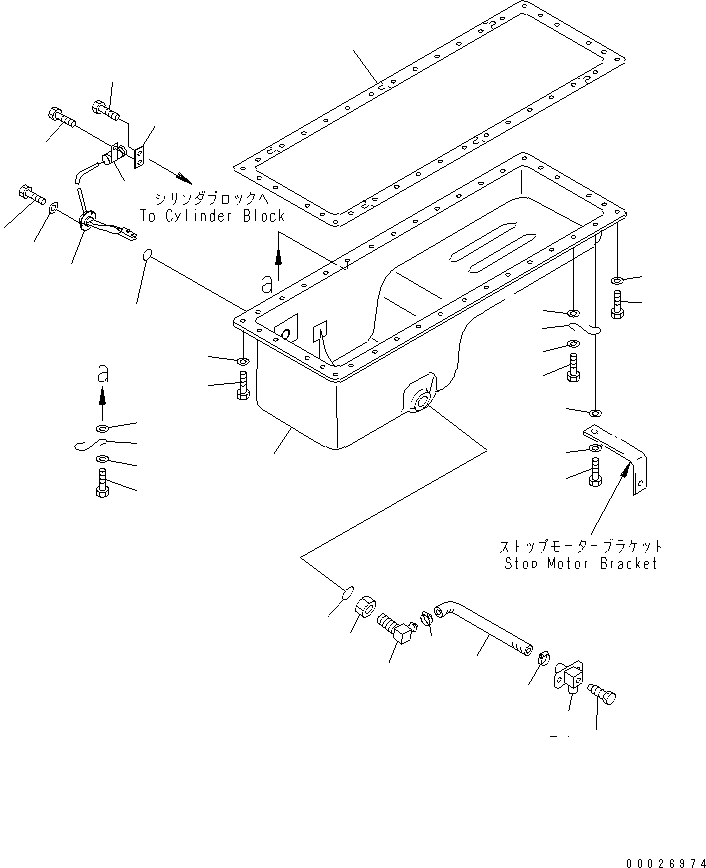 シリンダブロックへ
To Cylinder Block

a

a

ストップモーターブラケット
Stoo Motor Bracket

00026974