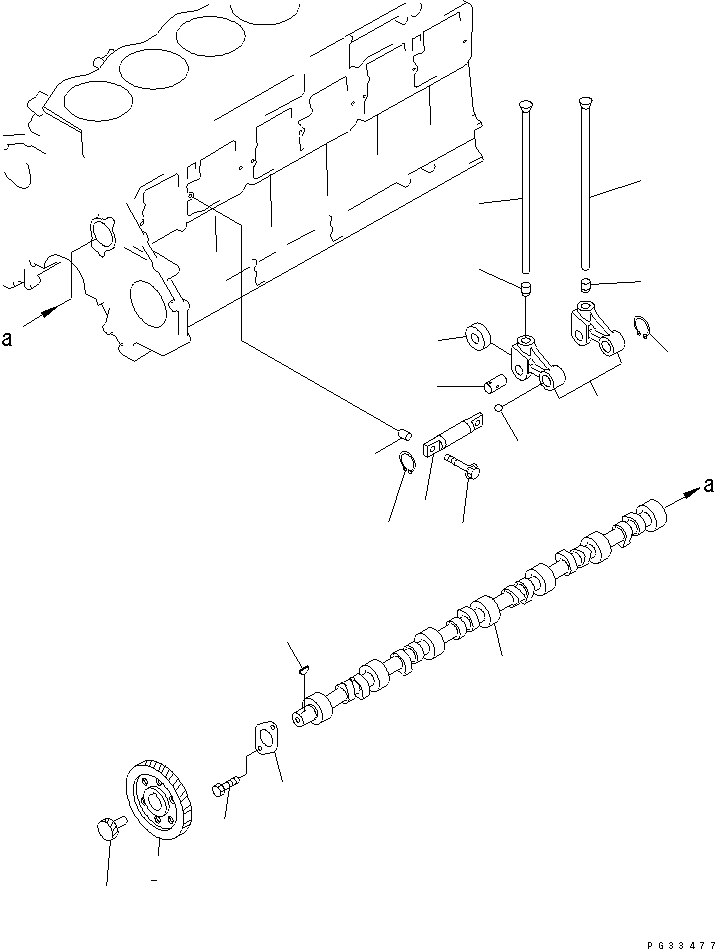 a

a

PG33477