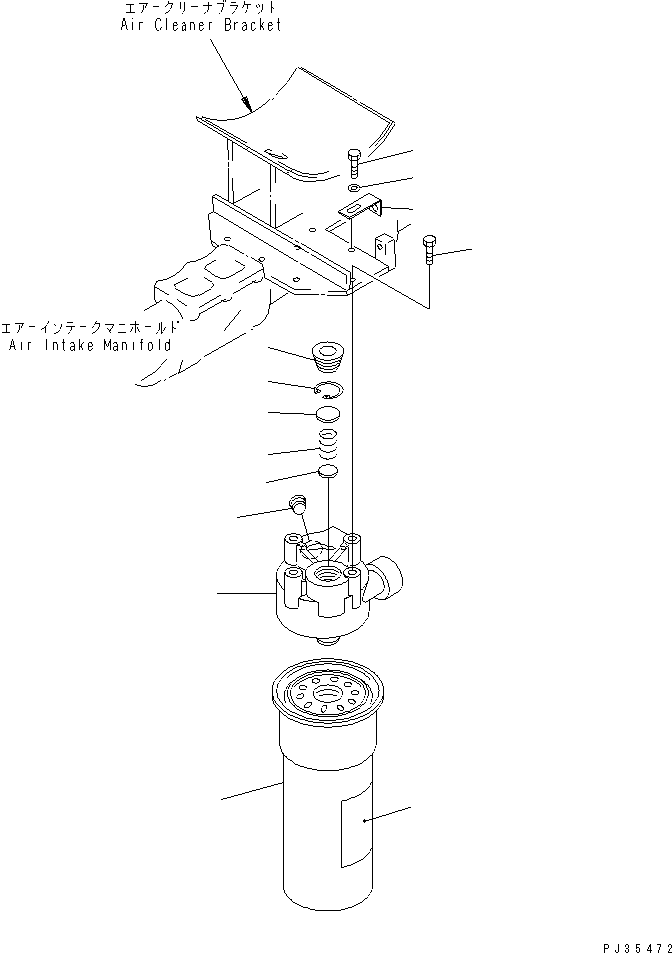 エアークリーナブラケット
Air Cleaner Bracket

エアーインテークマニホールド
Air Intake Manifold

PJ35472