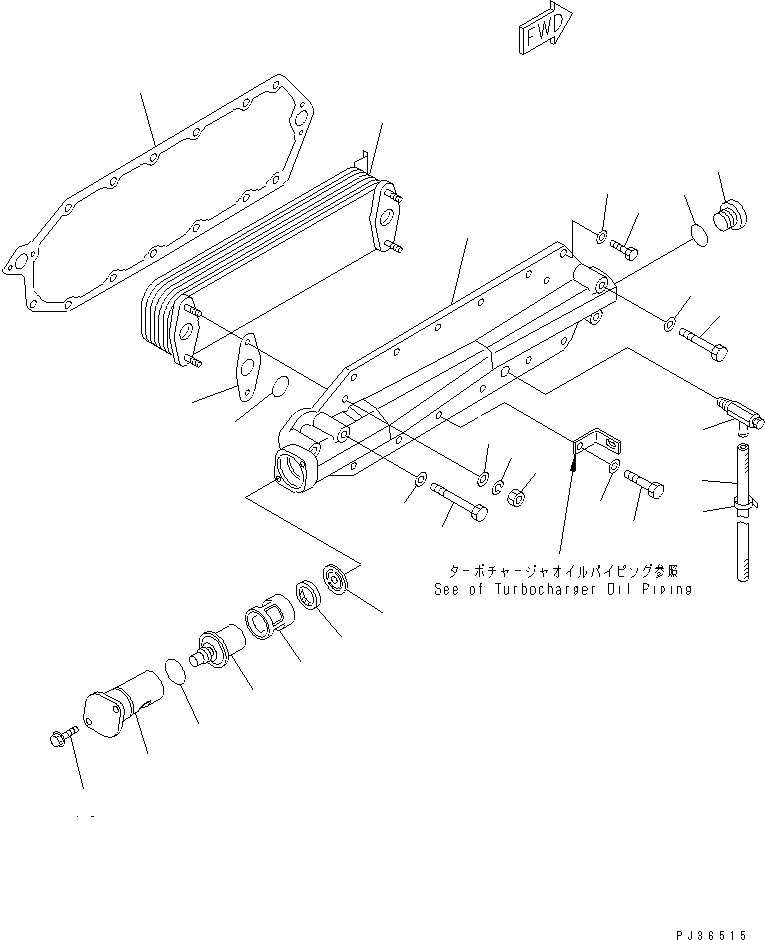 FWD

ターボチャージャオイルパイピング参照
See of Turbocharger Oil Piping

PJ36515