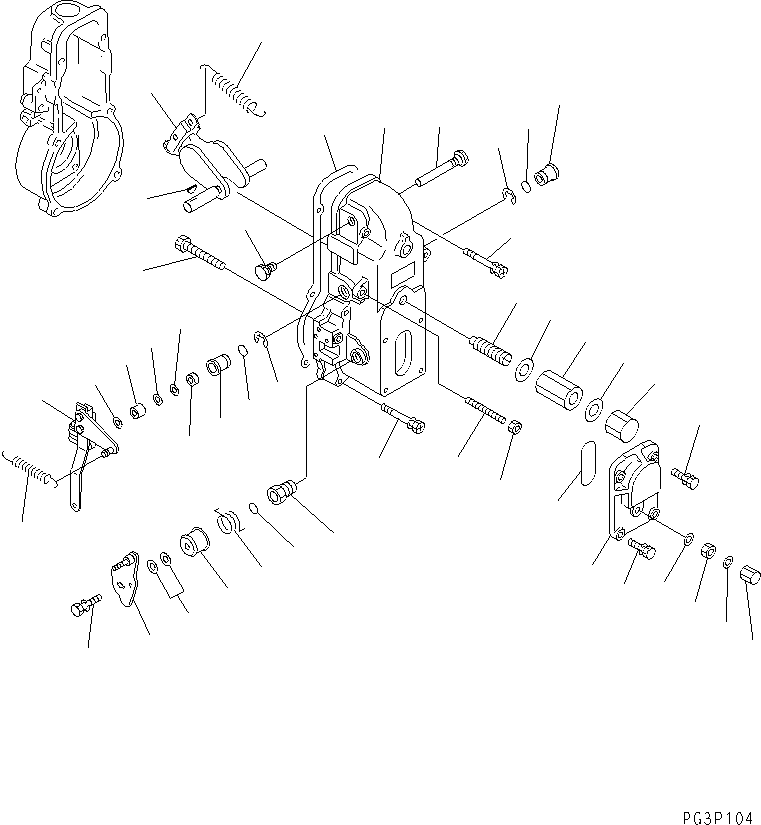 PG3P104