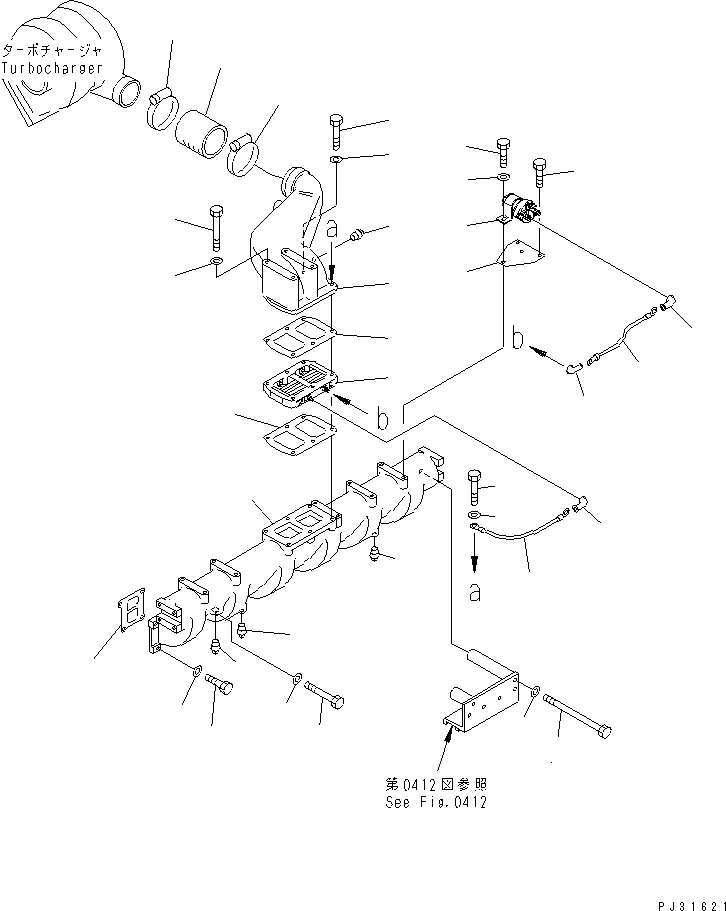 ターボチャージャ
Turbocharger

a

b

b

a

第0412図参照
See Fig.0412

PJ31621