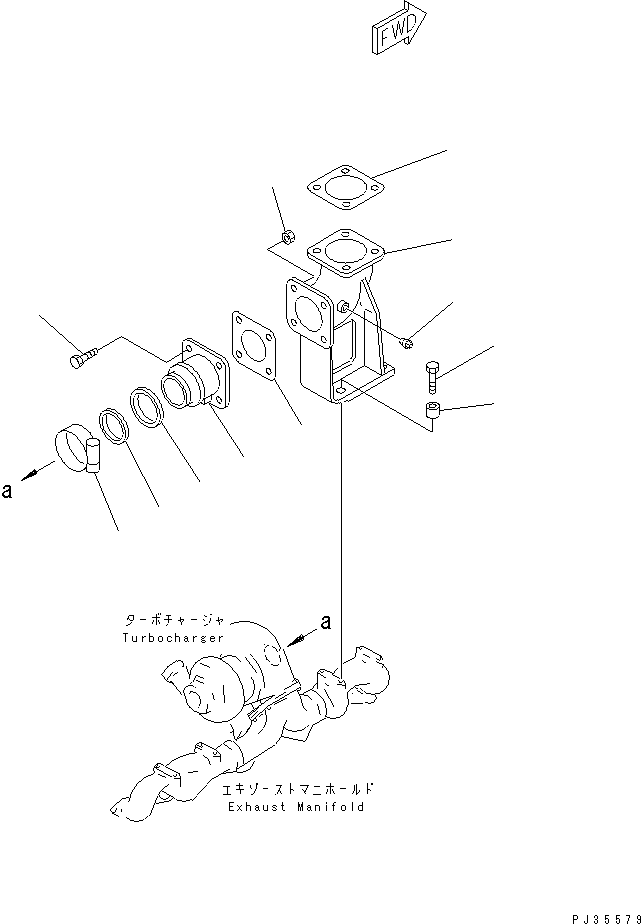 FWD

a

ターボチャージャ
Turbocharger

a

エキゾーストマニホールド
Exhaust Manifold

PJ35579