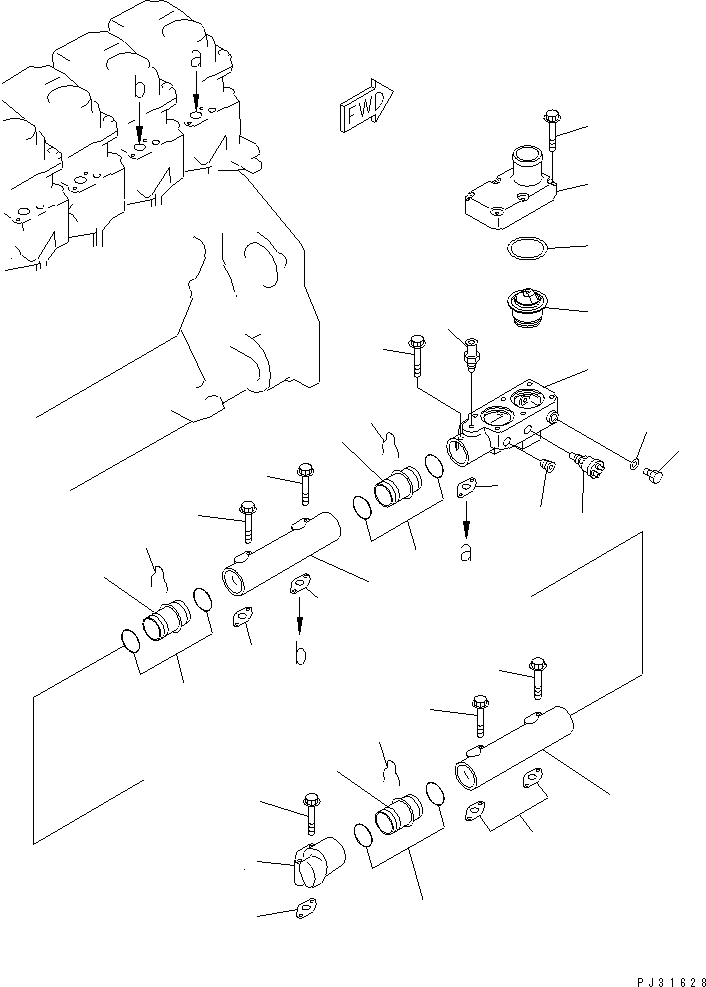 a
b
FWD
a
b
PJ31628