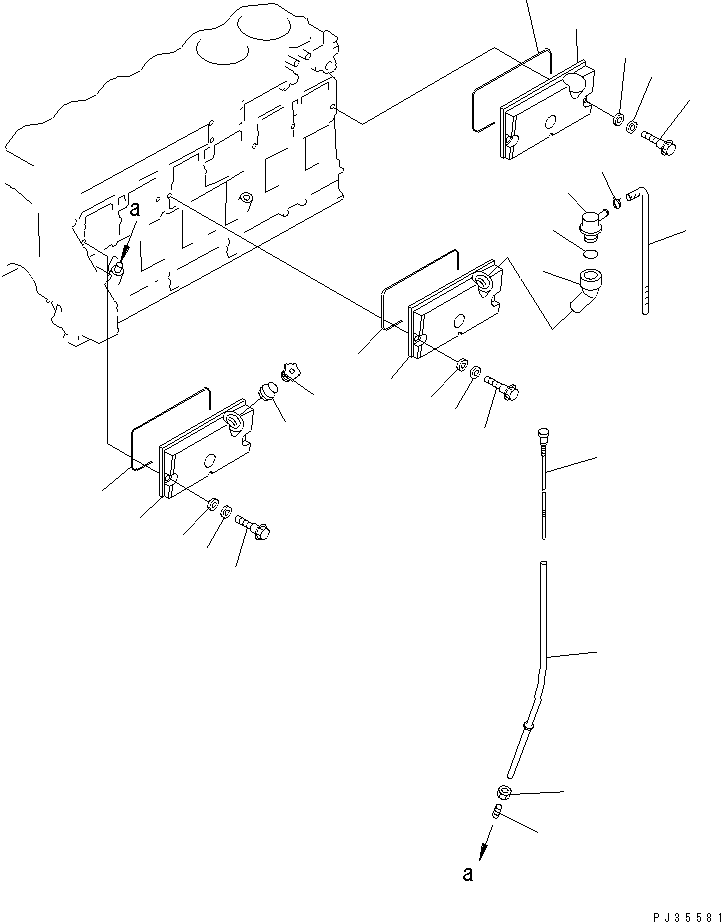 a

a

PJ35581