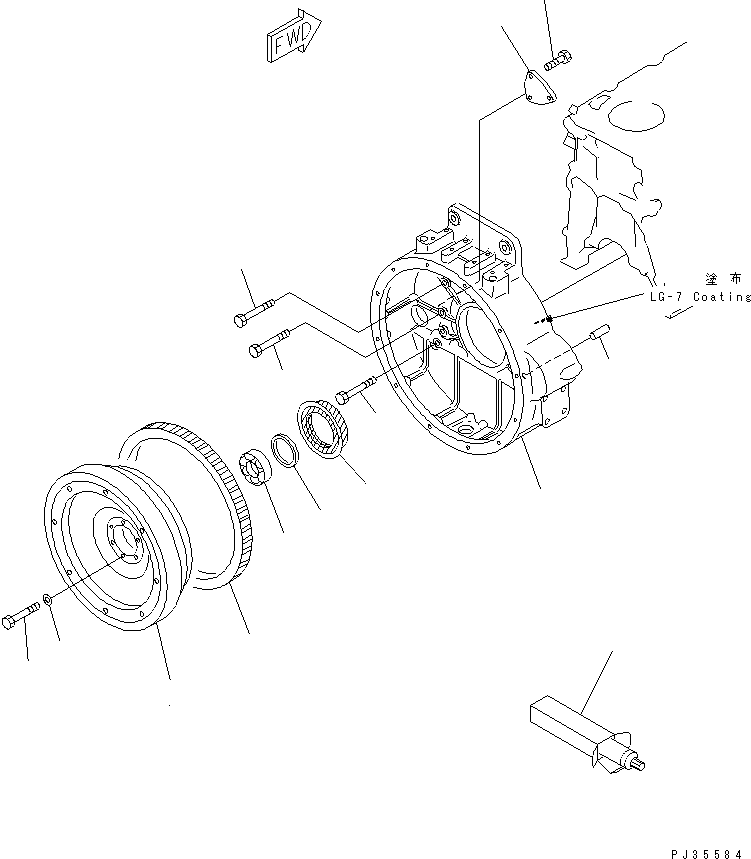 FWD

塗布
LG-7 Coating

PJ35584