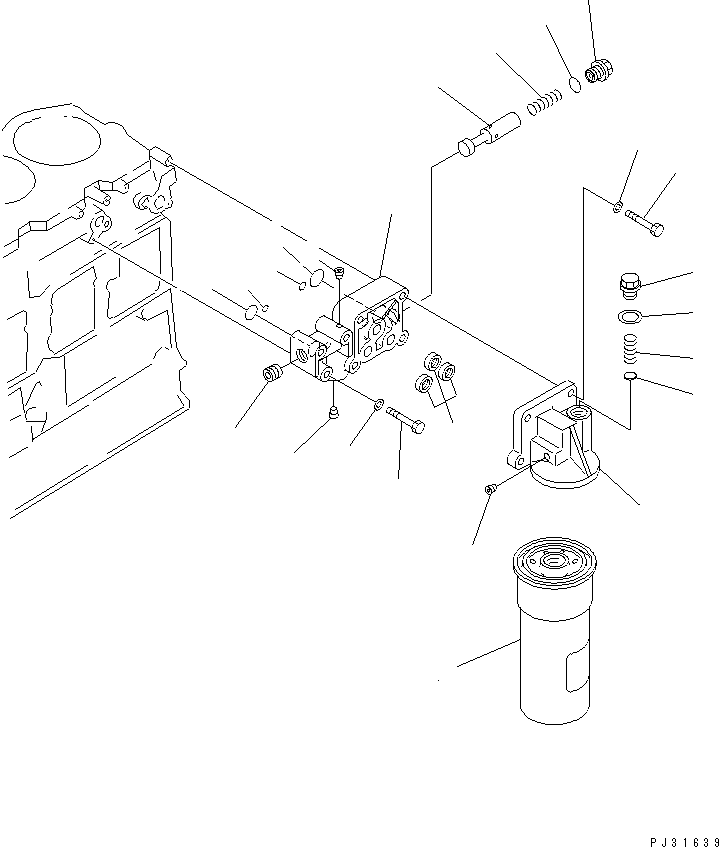 PJ31639