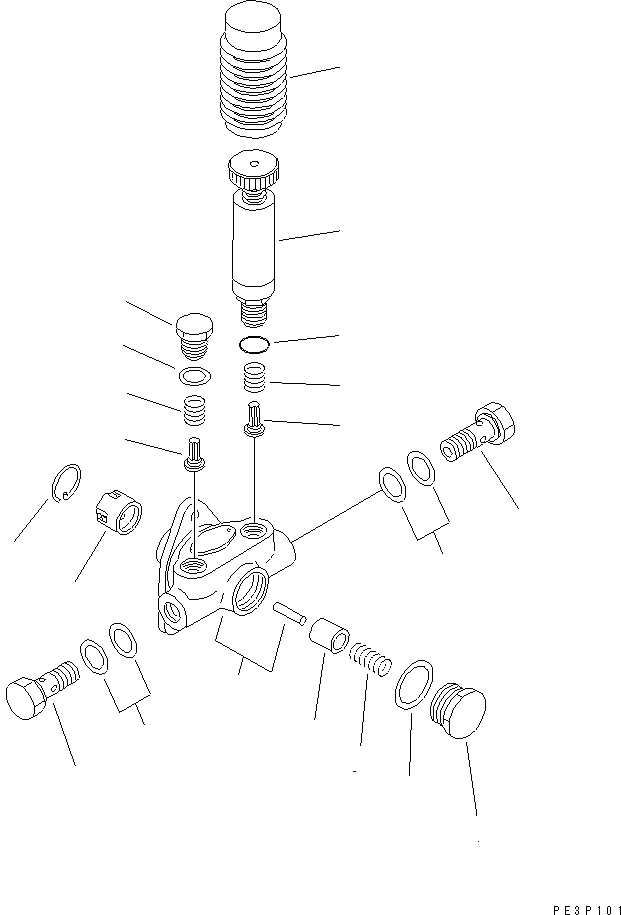 PE3P101