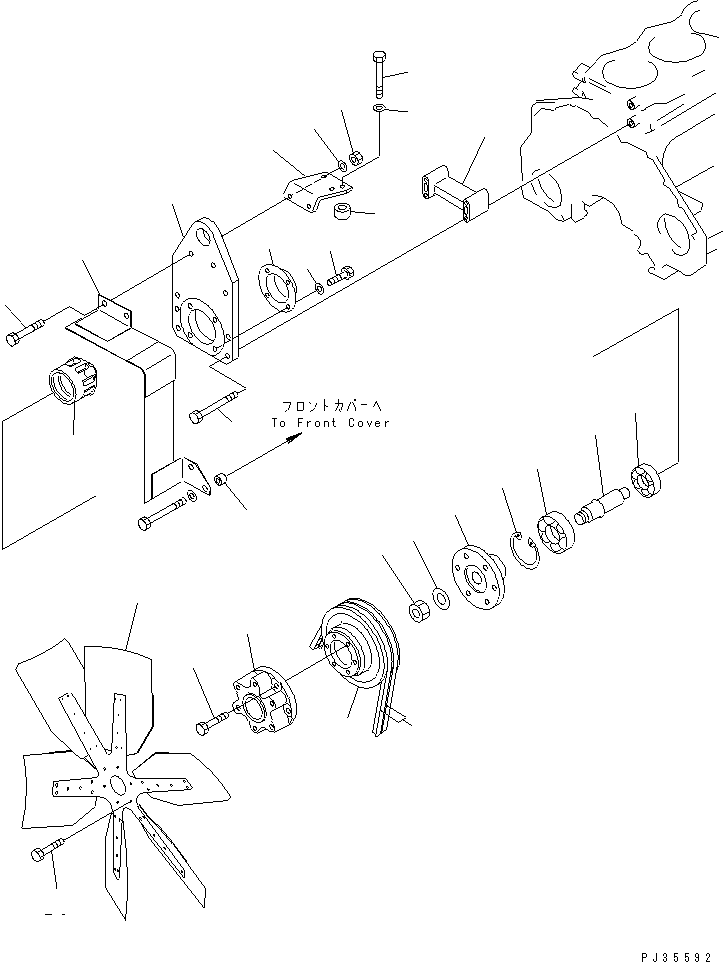 フロントカバーへ
To Front Cover

PJ35592