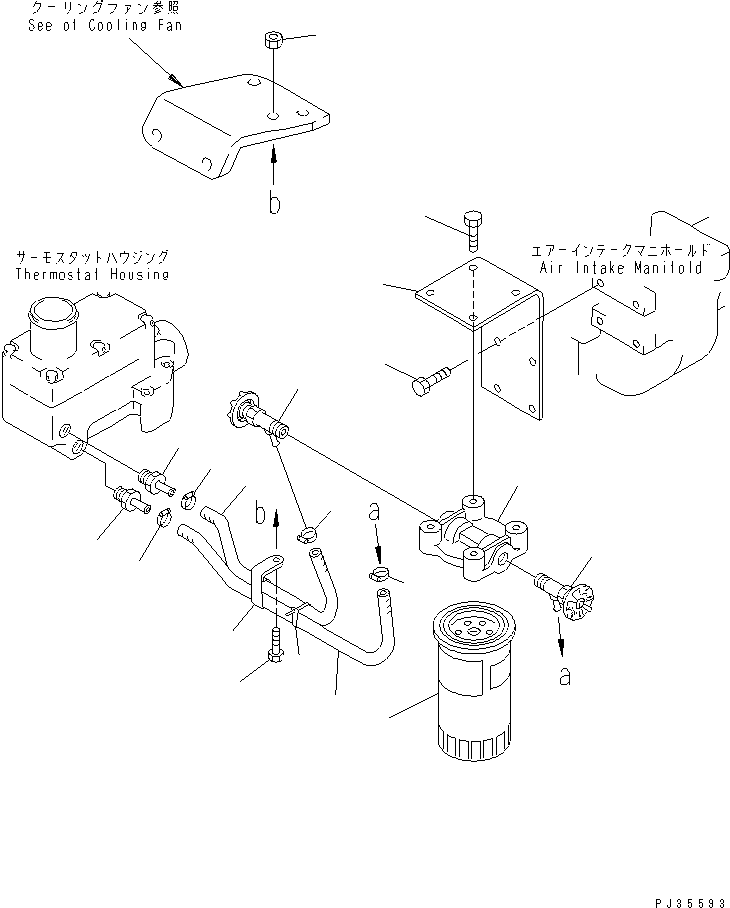 クーリングファン参照
See of Cooling Fan

b

サーモスタットハウジング
Thermostat Housing

エアーインテークマニホールド
Air Intake Manifold

b

a

a

PJ35593