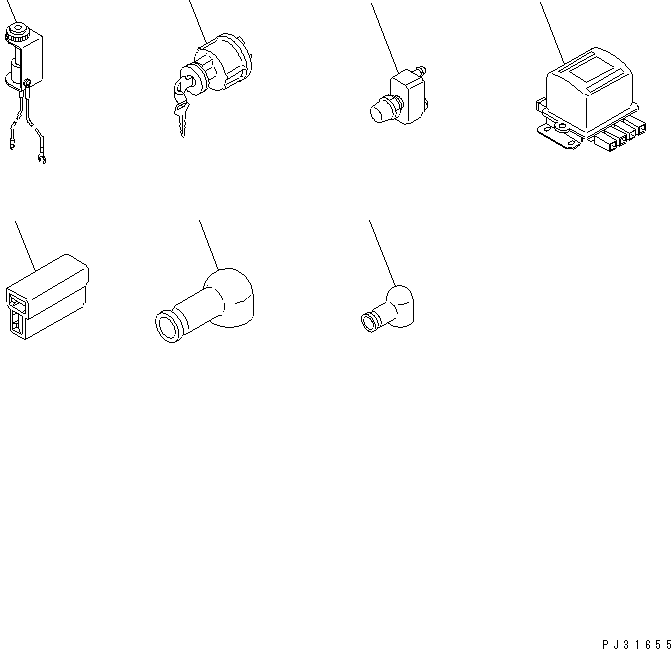 PJ31655