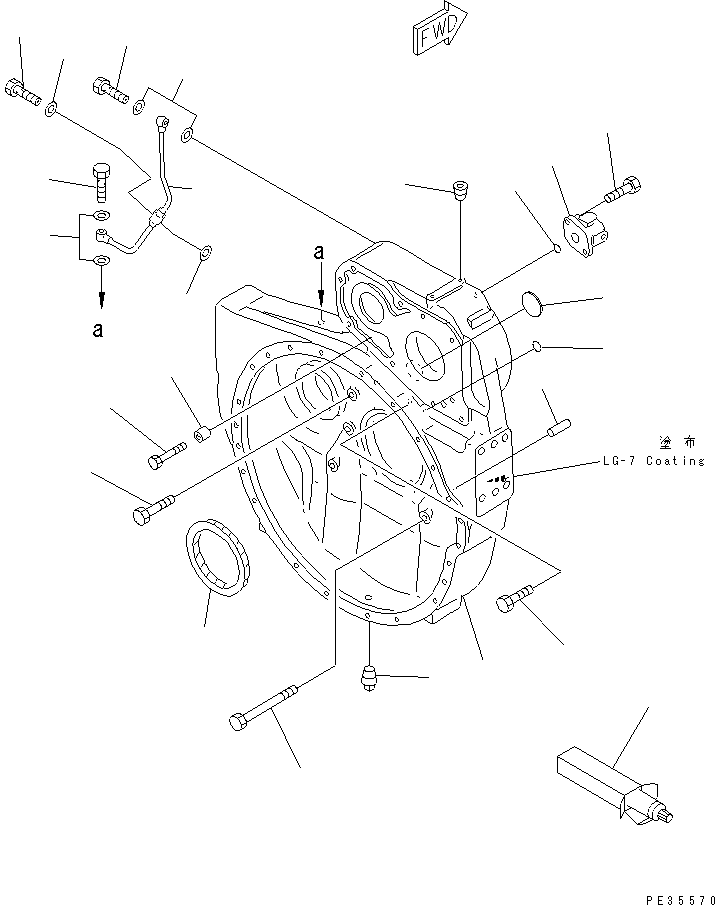 FWD

a

a

塗布
LG-7 Coating

PE35570