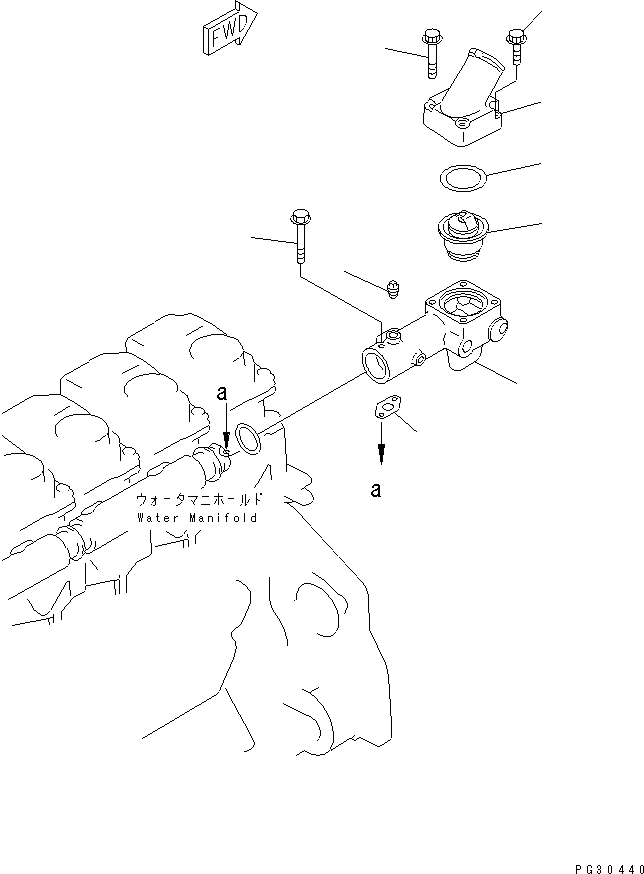 FWD

a

a

ウォータマニホールド
Water Manifold

PG30440