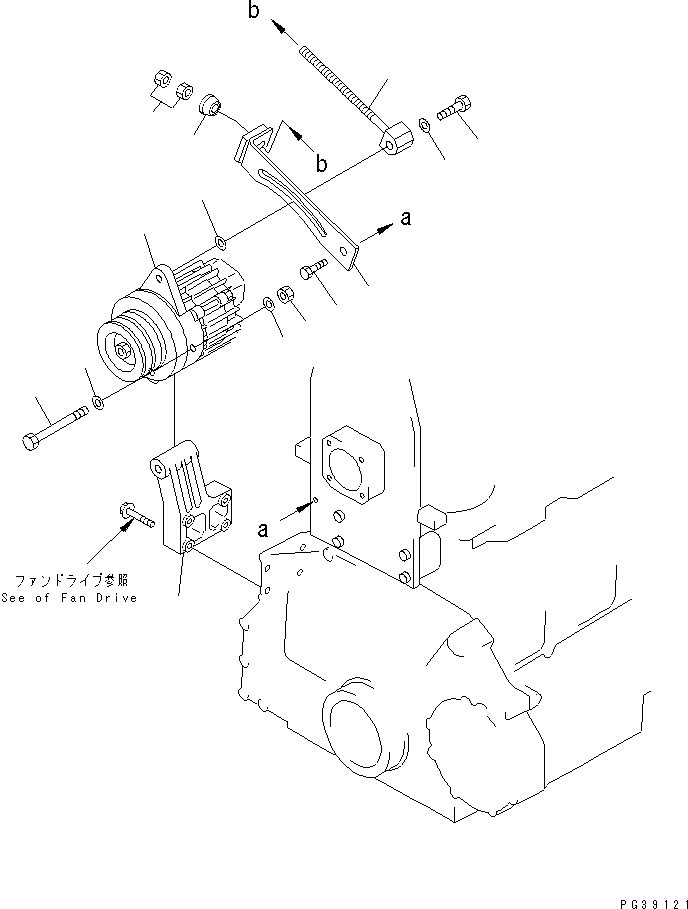 b

b

a

a

ファンドライブ参照
See of Fan Drive

PG39121