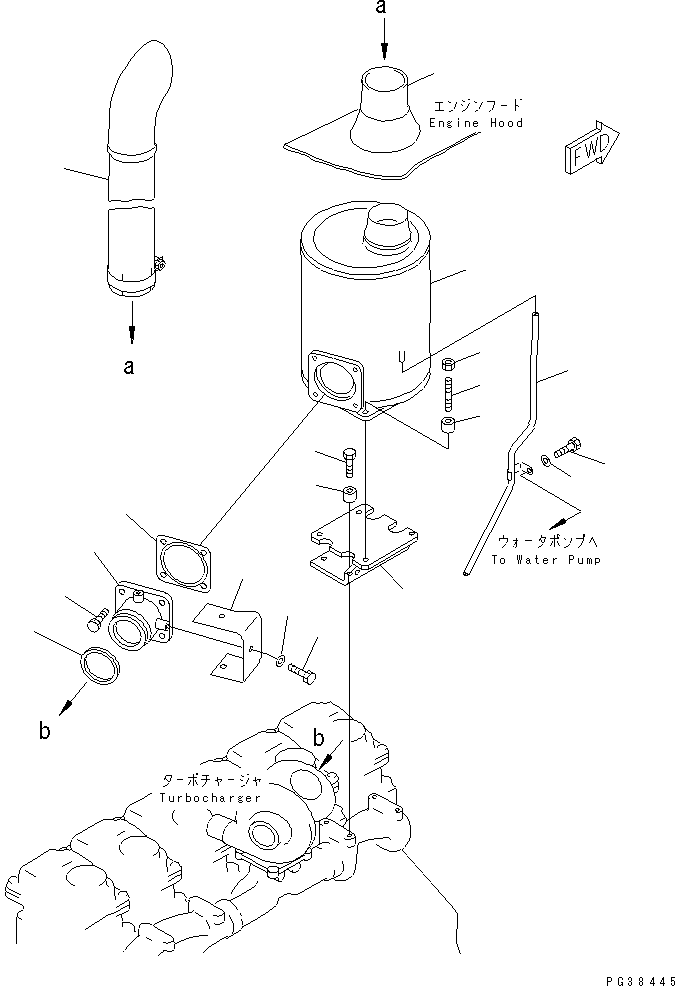 a

エンジンフード
Engine Hood

FWD

a

ウォータポンプへ
To Water Pump

b

b

ターボチャージャ
Turbocharger

PG38445