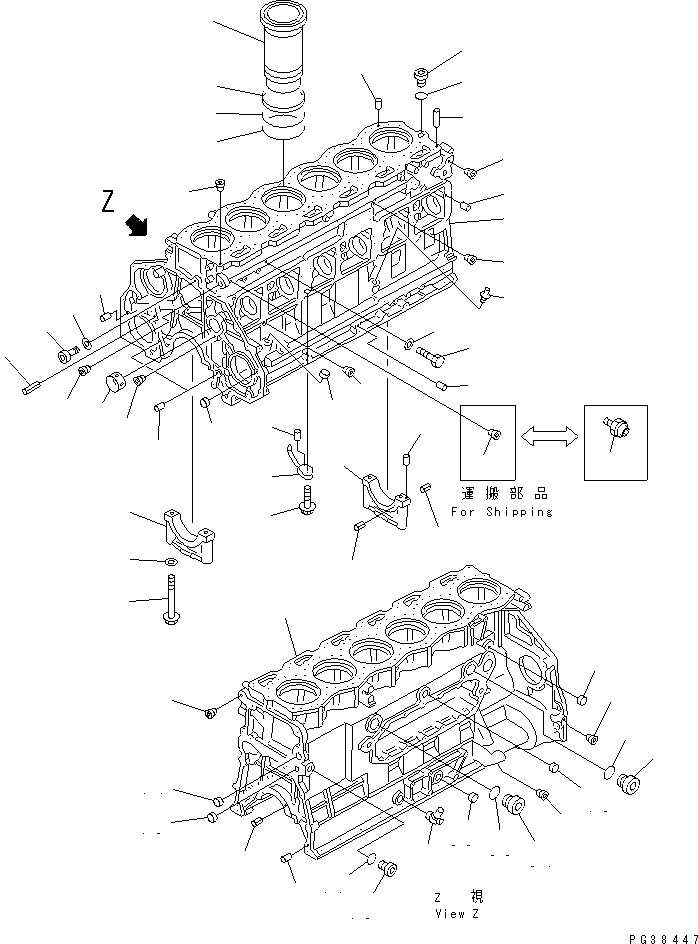 Z

運搬部品
For Shipping

Z 視
View Z

PG38447