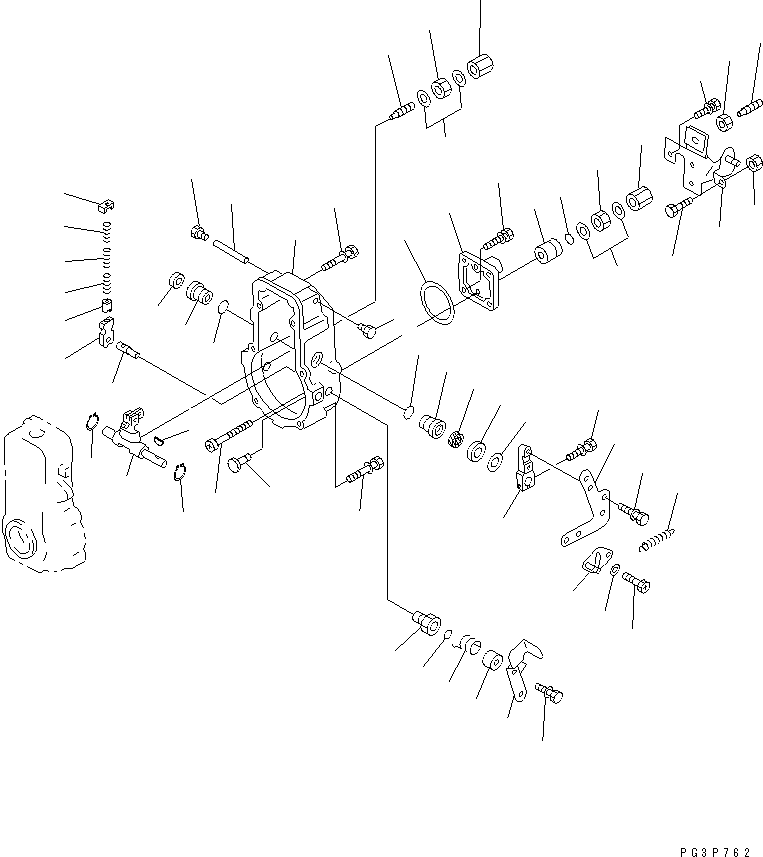 PG3P762