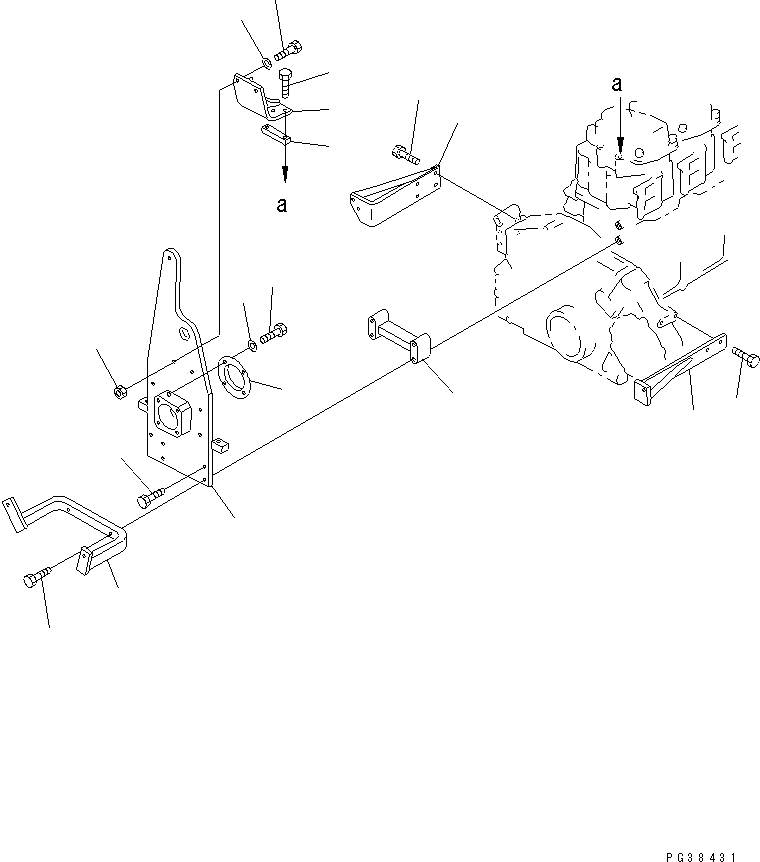 a

a

PG38431