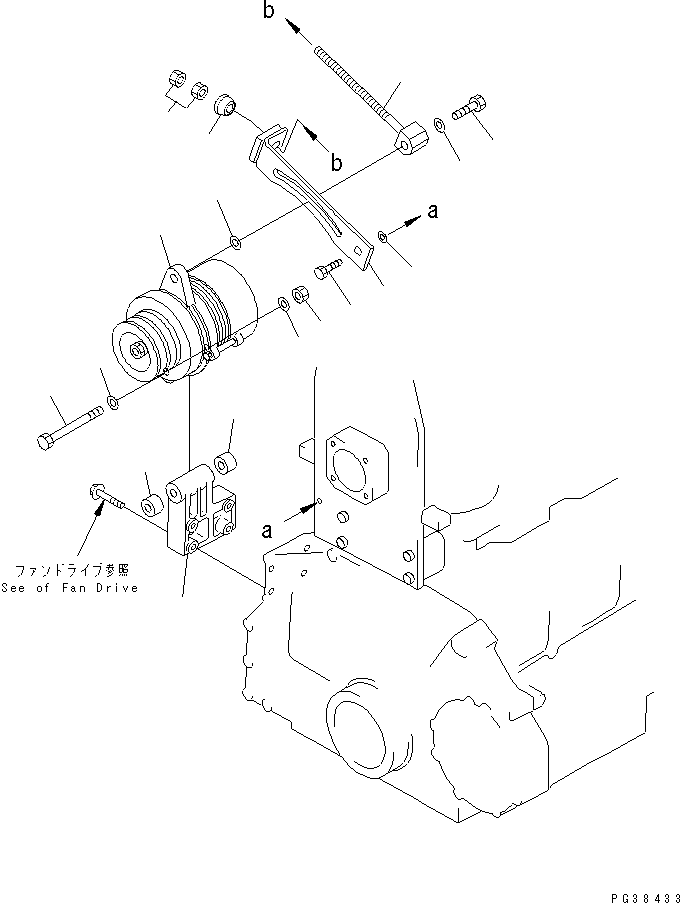 b

b

a

a

ファンドライブ参照
See of Fan Drive

PG38433