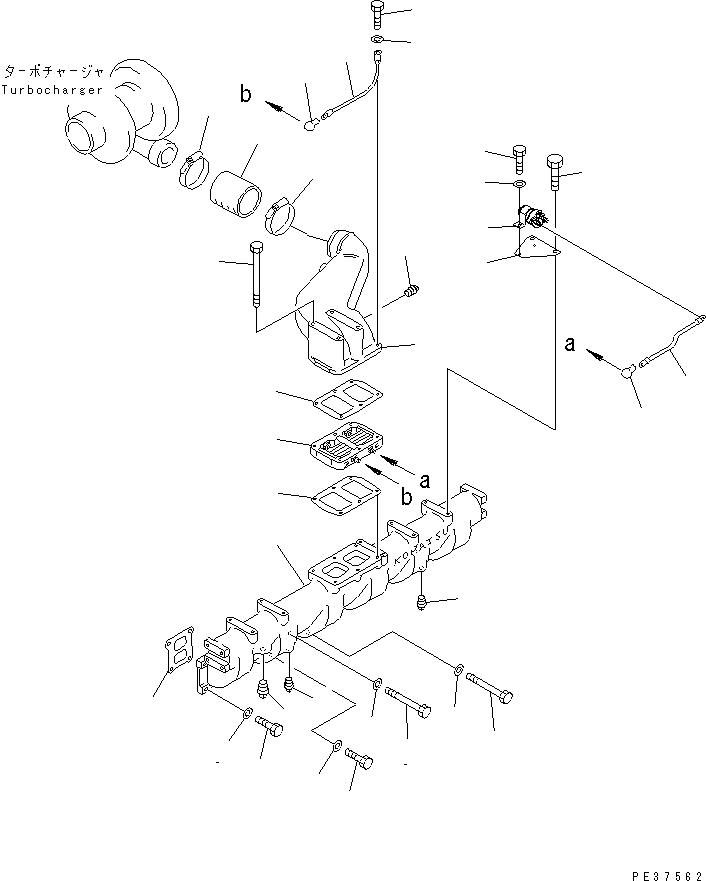 ターボチャージャ
Turbocharger

b

a

a

b

KOMATSU

PE37562