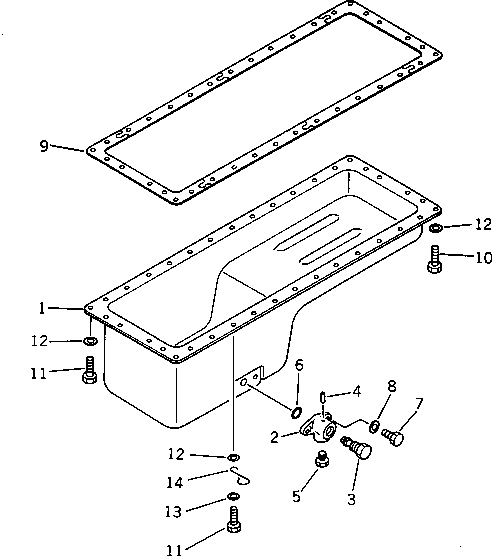 9
12
10
1
12
11
6
4
8
7
2
12
14
5
3
13
11