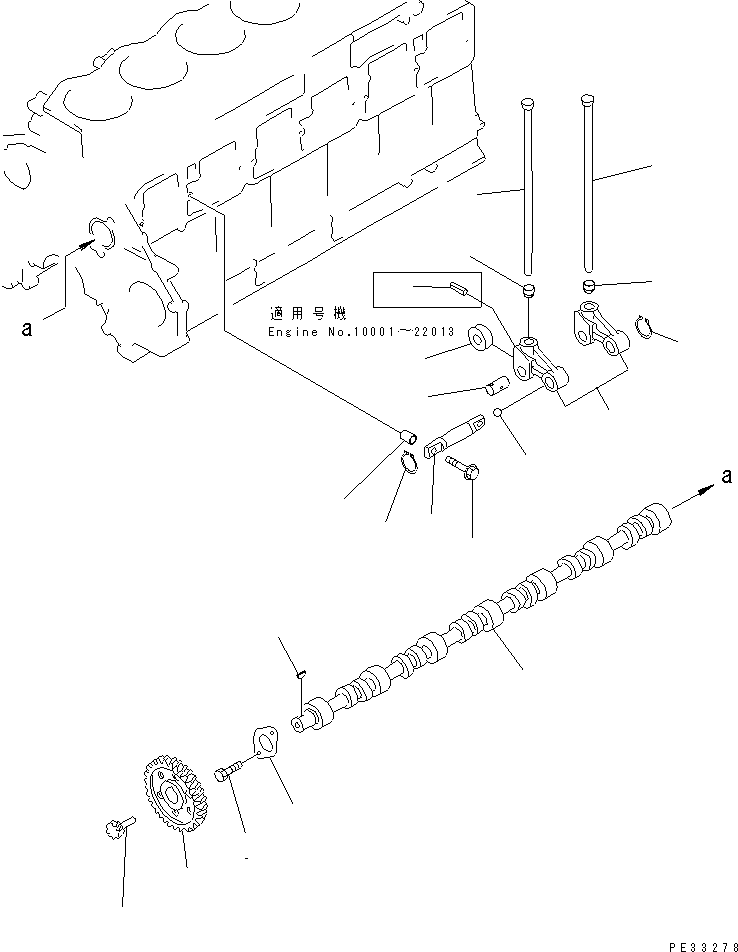 a

適用号機
Engine No.10001～22013

a

PE33278