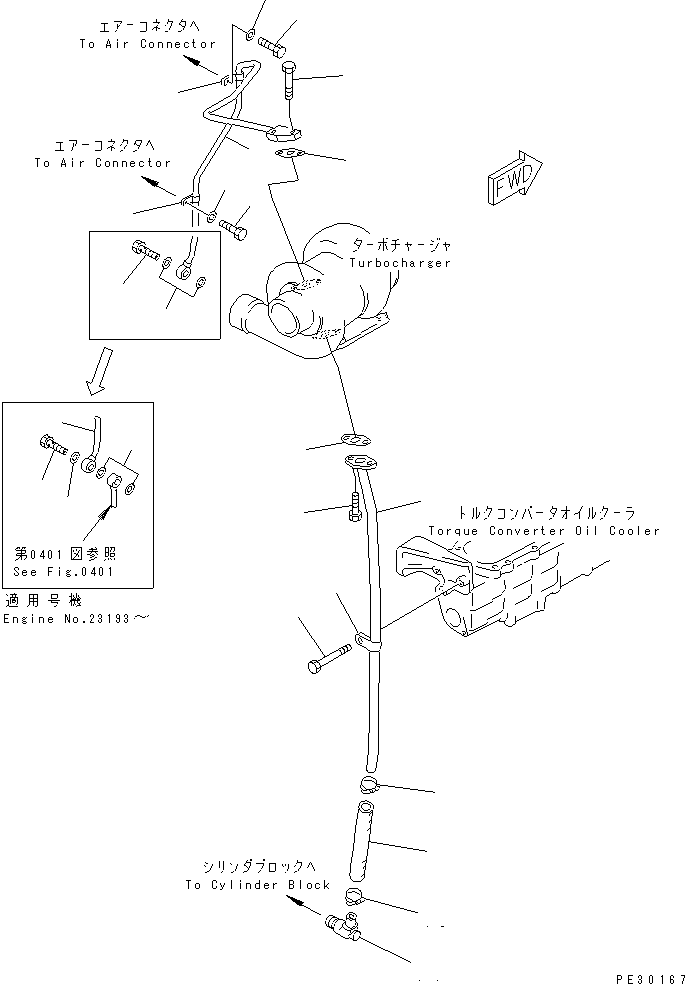 エアーコネクタへ
To Air Connector

エアーコネクタへ
To Air Connector

FWD

ターボチャージャ
Turbocharger

第0401図参照
See Fig.0401

適用号機
Engine No.23193～

トルクコンバータオイルクーラ
Torque Converter Oil Cooler

シリンダブロックへ
To Cylinder Block

PE30167