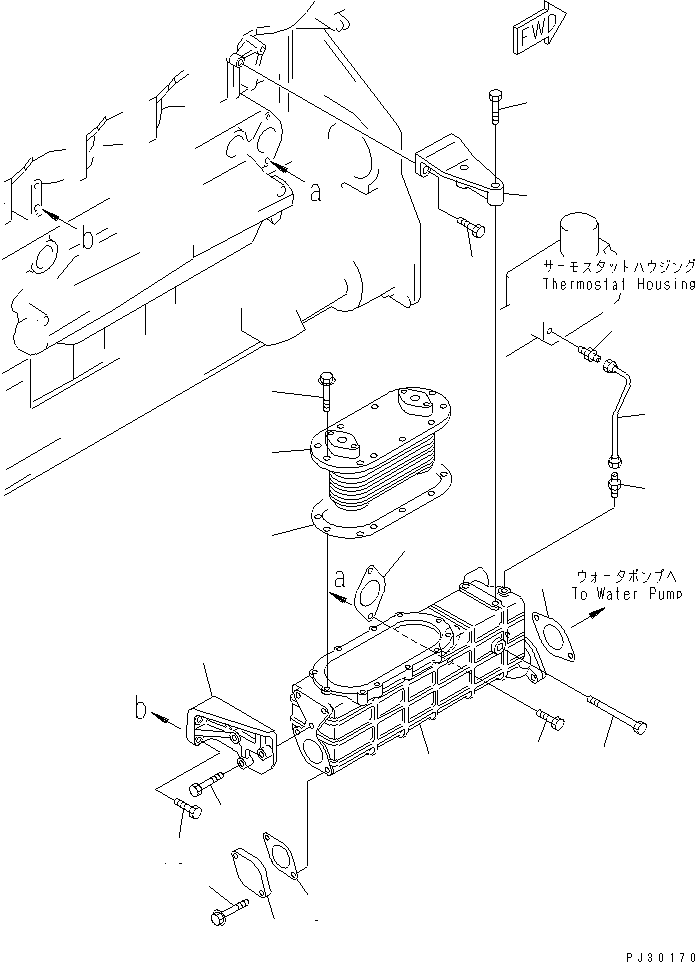 FWD

a

b

サーモスタットハウジング
Thermostat Housing

a

ウォータポンプへ
To Water Pump

b

PJ30170