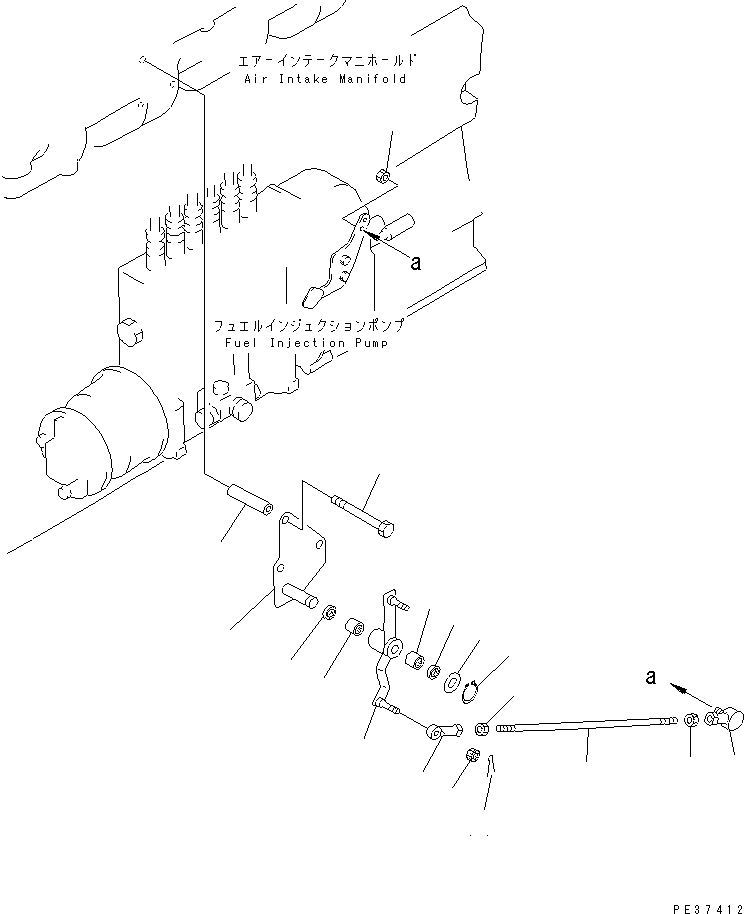 エアーインテークマニホールド
Air Intake Manifold

a

フュエルインジェクションポンプ
Fuel Injection Pump

a

PE37412