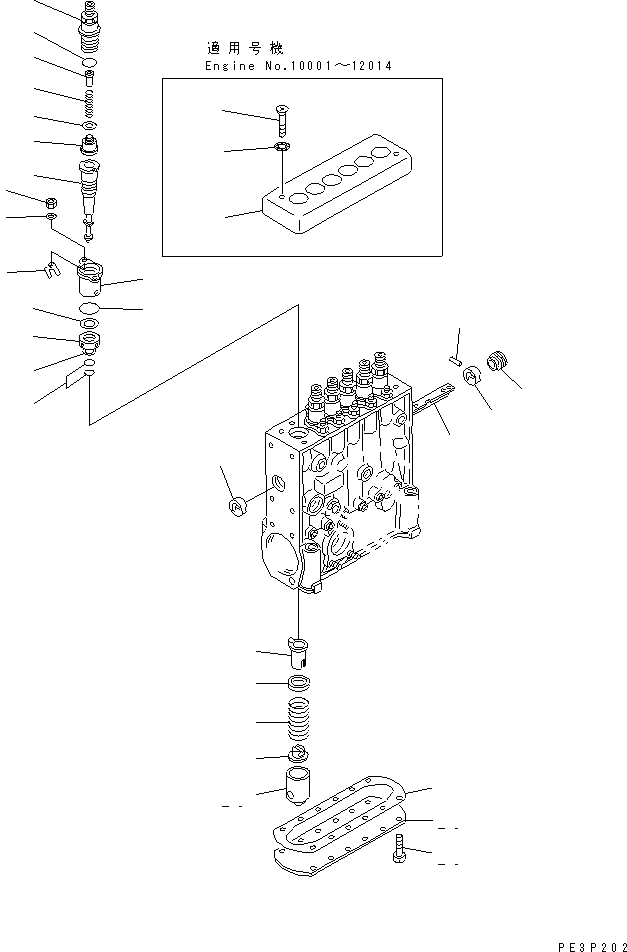 適用号機
Engine No.10001～12014

PE3P202