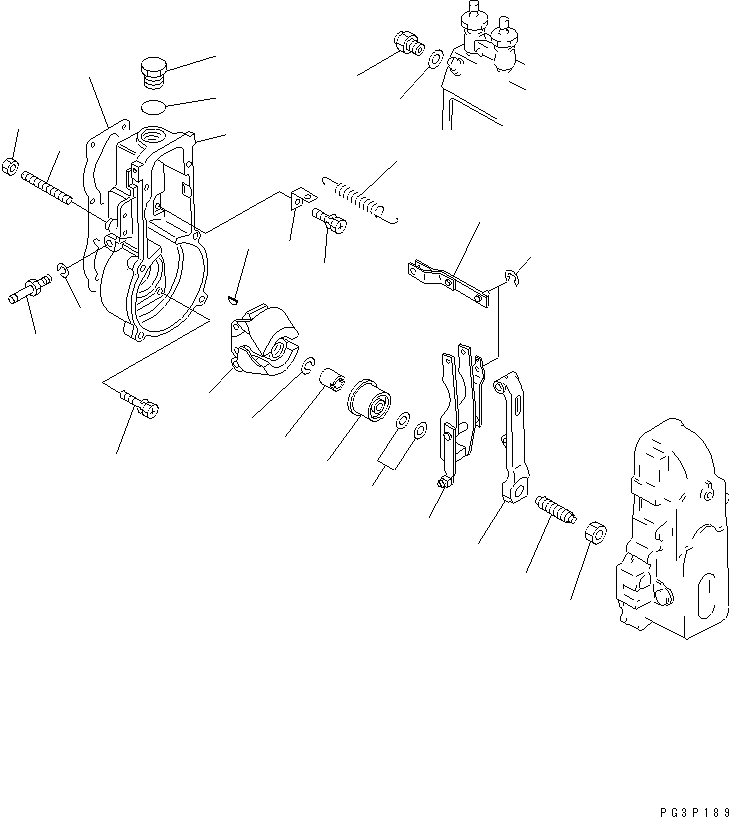 PG3P189