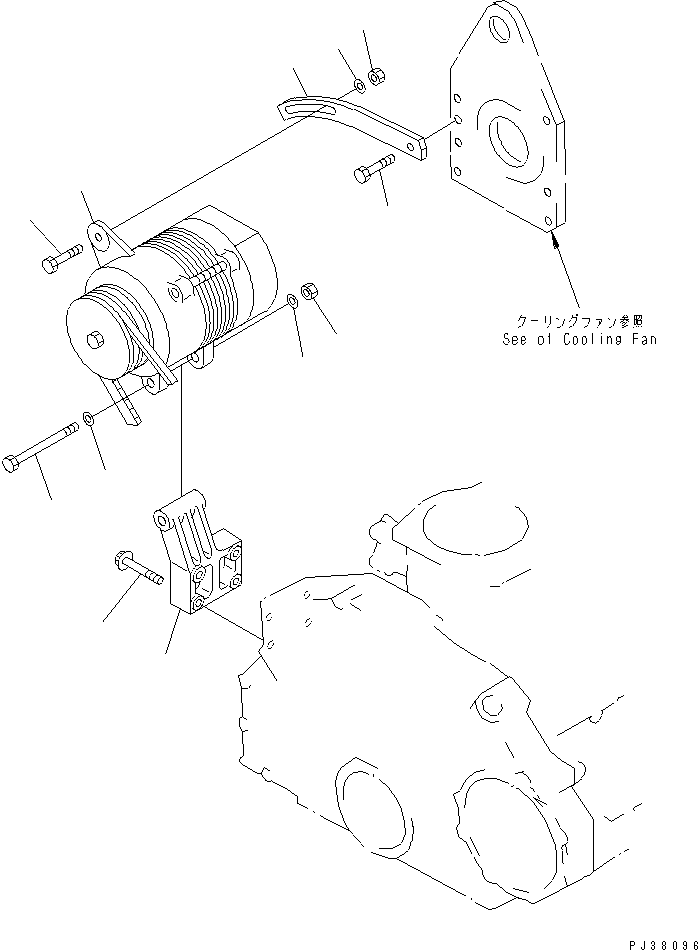 クーリングファン参照
See of Cooling Fan

PJ38096