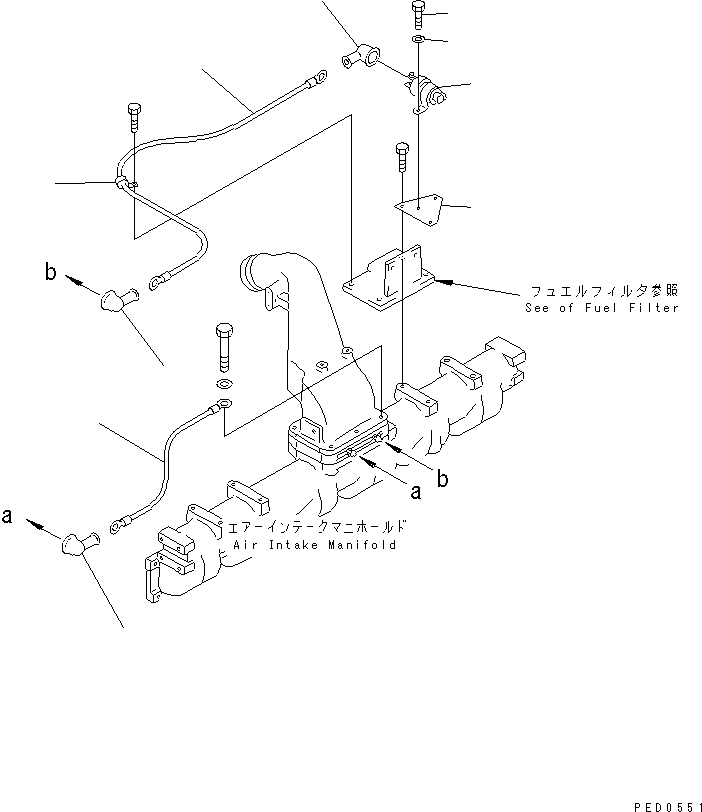 b

フュエルフィルタ参照
See of Fuel Filter

b

a

a

エアーインテークマニホールド
Air Intake Manifold

PED0551