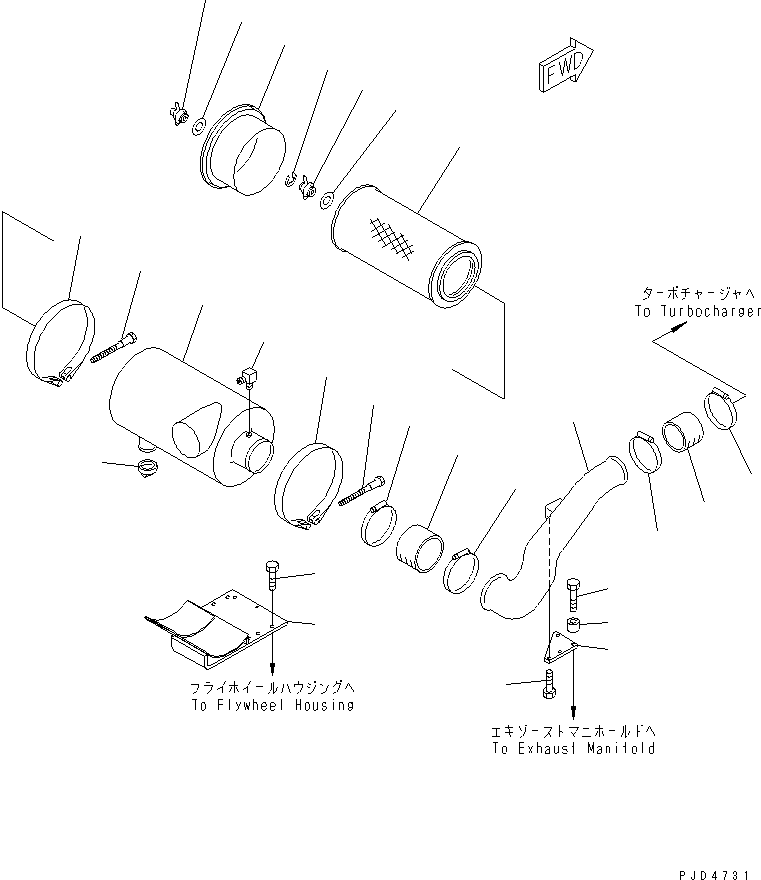 FWD

ターボチャージャへ
To Turbocharger

フライホイールハウジングへ
To Flywheel Housing

エキゾーストマニホールドへ
To Exhaust Manifold

PJD4731