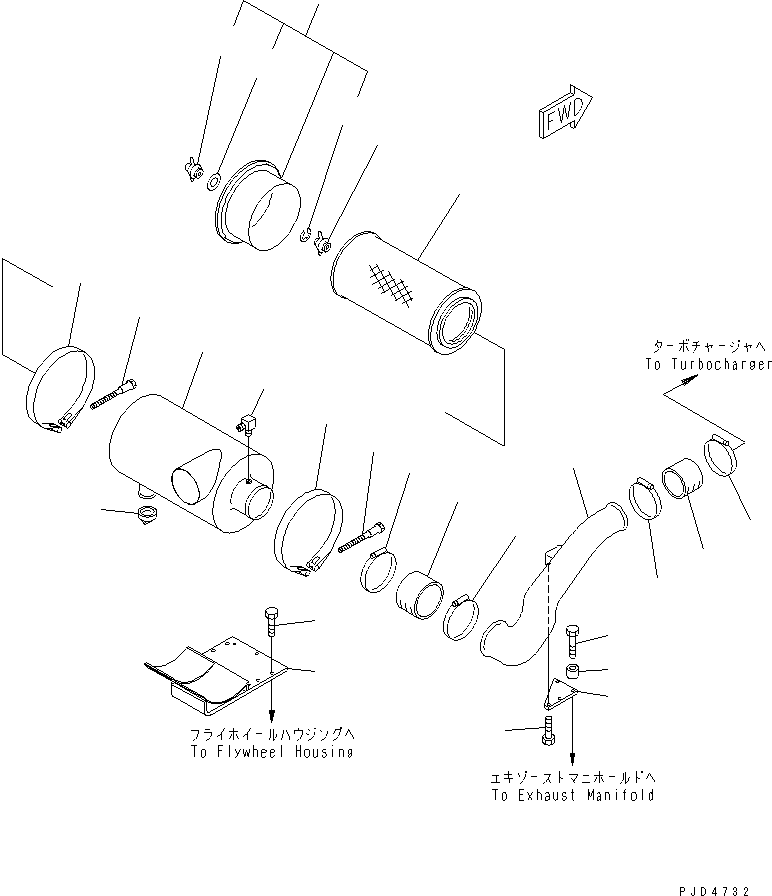 FWD

ターボチャージャへ
To Turbocharger

フライホイールハウジングへ
To Flywheel Housing

エキゾーストマニホールドへ
To Exhaust Manifold

PJD4732