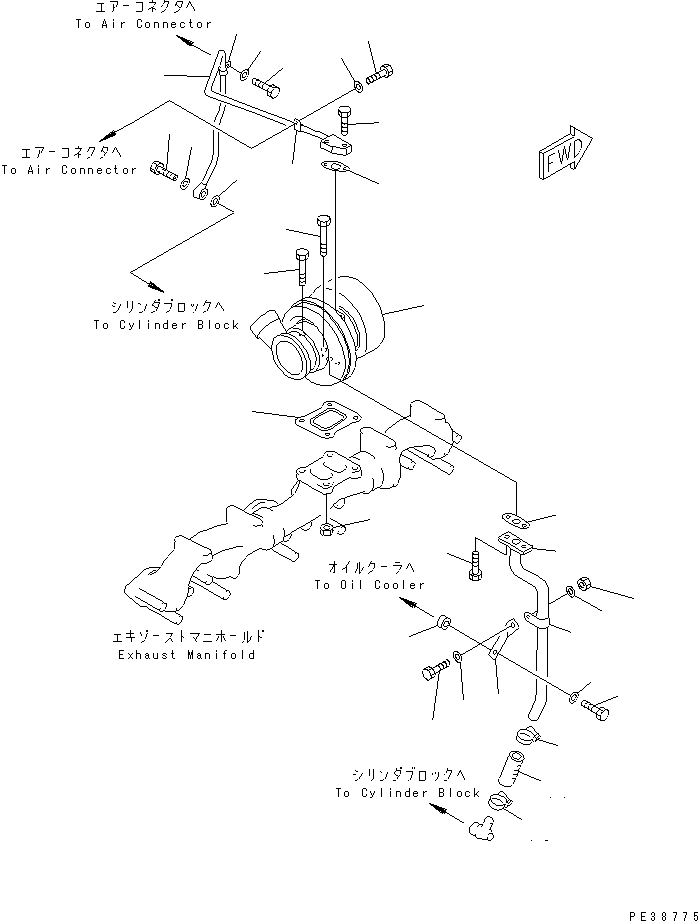 エアーコネクタへ
To Air Connector

エアーコネクタへ
To Air Connector

FWD

シリンダブロックへ
To Cylinder Block

オイルクーラへ
To Oil Cooler

エキゾーストマニホールド
Exhaust Manifold

シリンダブロックへ
To Cylinder Block

PE38775