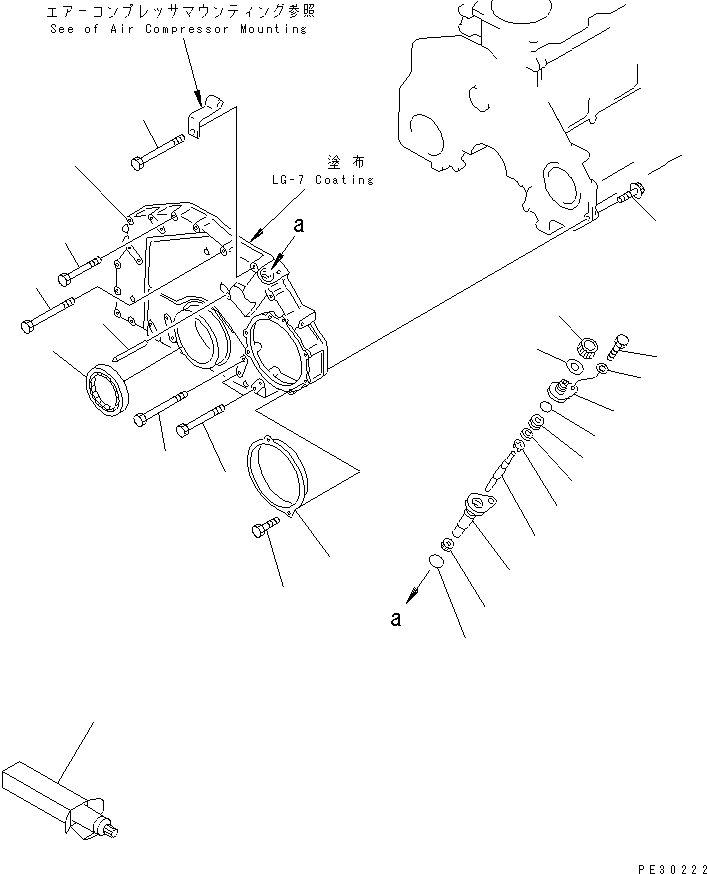 エアーコンプレッサマウンティング参照
See of Air Compressor Mounting

塗布
LG-7 Coating

a

a

PE30222