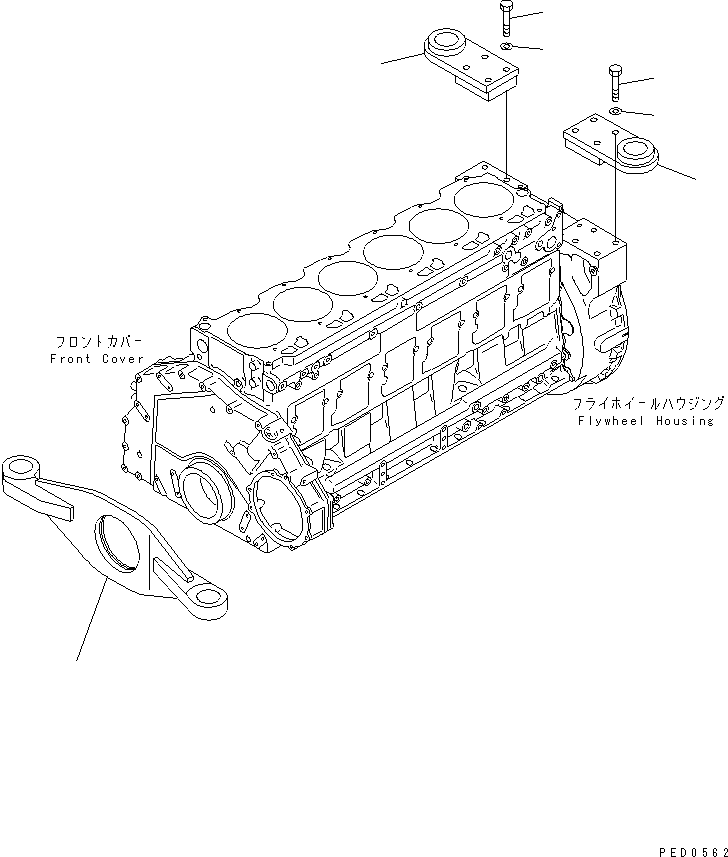 フロントカバー
Front Cover

フライホイールハウジング
Flywheel Housing

PED0562