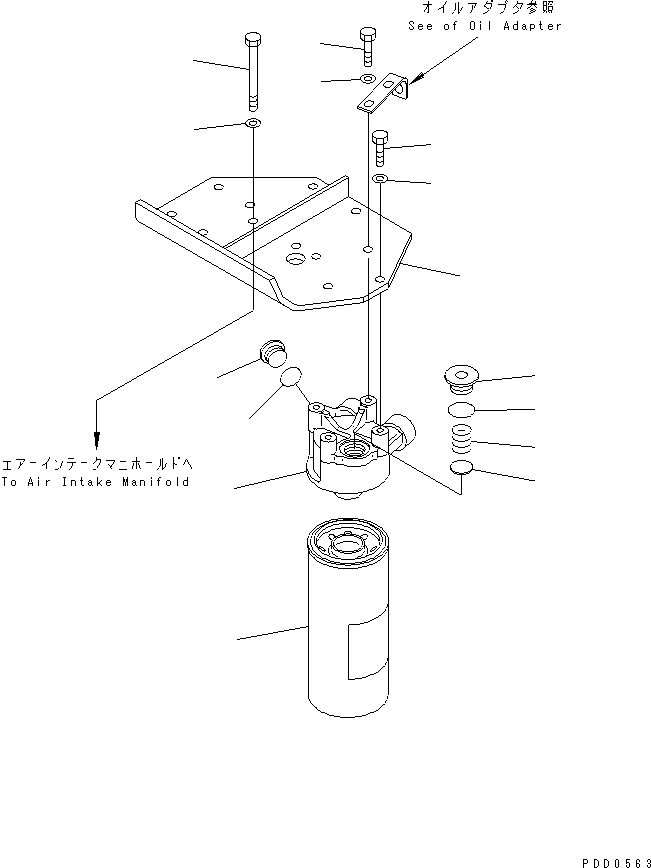 オイルアダプタ参照
See of Oil Adapter

エアーインテークマニホールドへ
To Air Intake Manifold

PDD0563