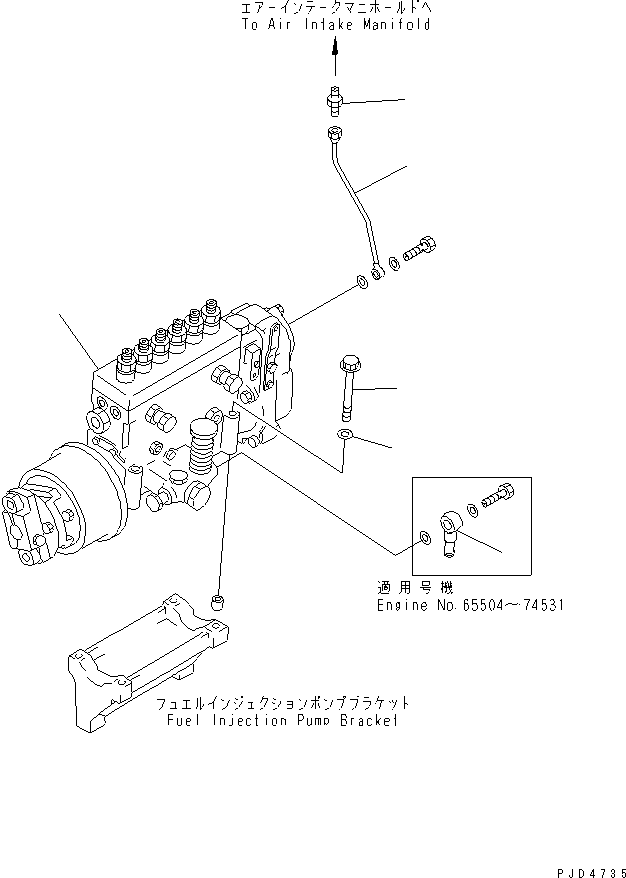 エアーインテークマニホールドへ
To Air Intake Manifold

適用号機
Engine No.65504～74531

フュエルインジェクションポンプブラケット
Fuel Injection Pump Bracket

PJD4735