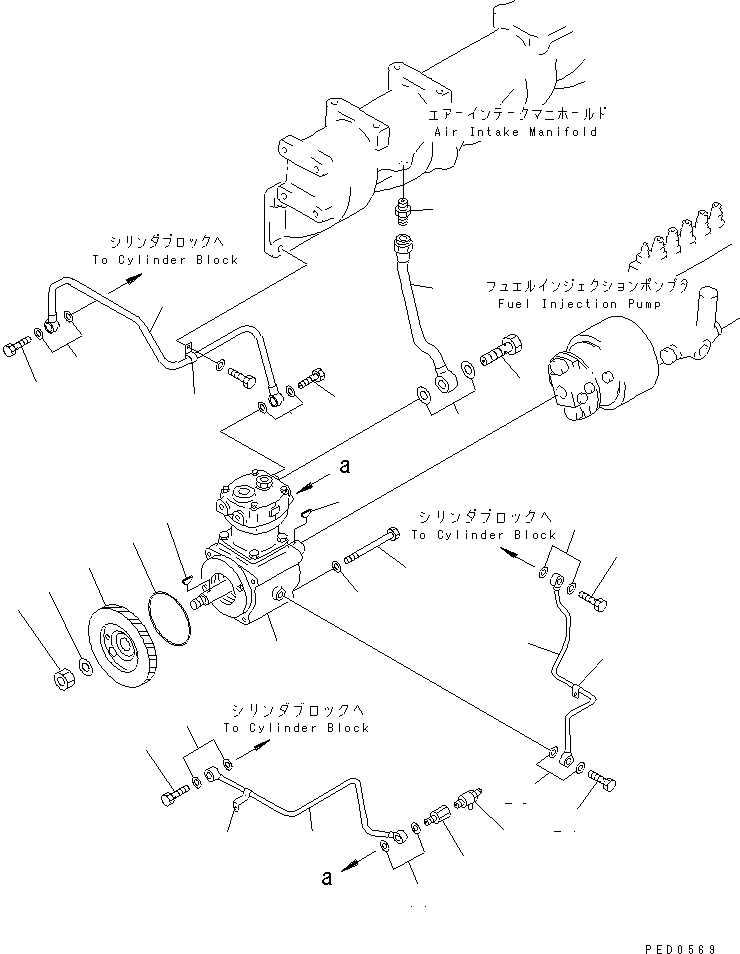 エアーインテークマニホールド
Air Intake Manifold

シリンダブロックへ
To Cylinder Block

フュエルインジェクションポンプ
Fuel Injection Pump

a

シリンダブロックへ
To Cylinder Block

シリンダブロックへ
To Cylinder Block

a

PED0569