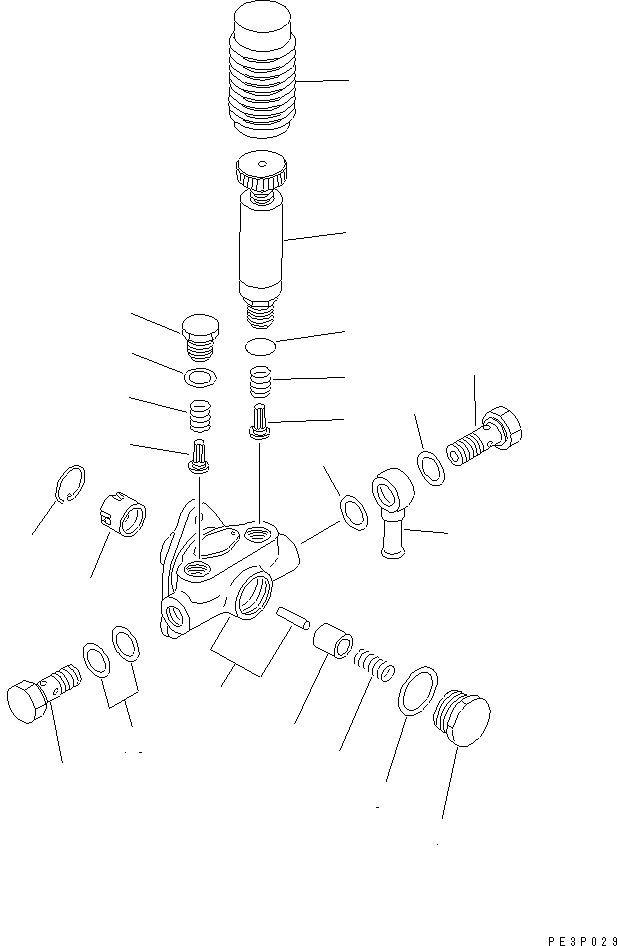 PE3P029