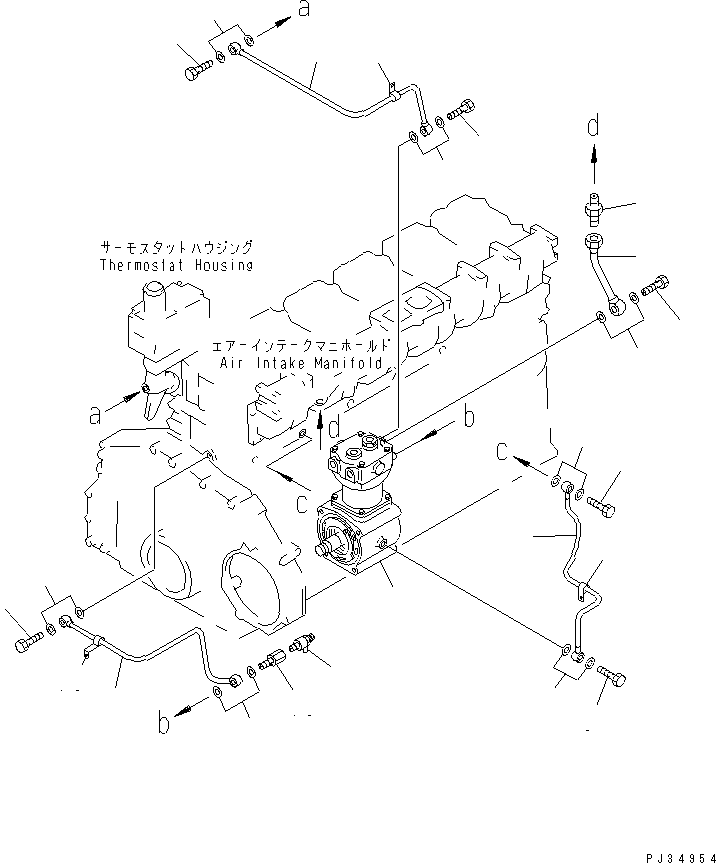 a

d

サーモスタットハウジング
Thermostat Housing

エアーインテークマニホールド
Air Intake Manifold

a

d

b

c

c

b

PJ34954