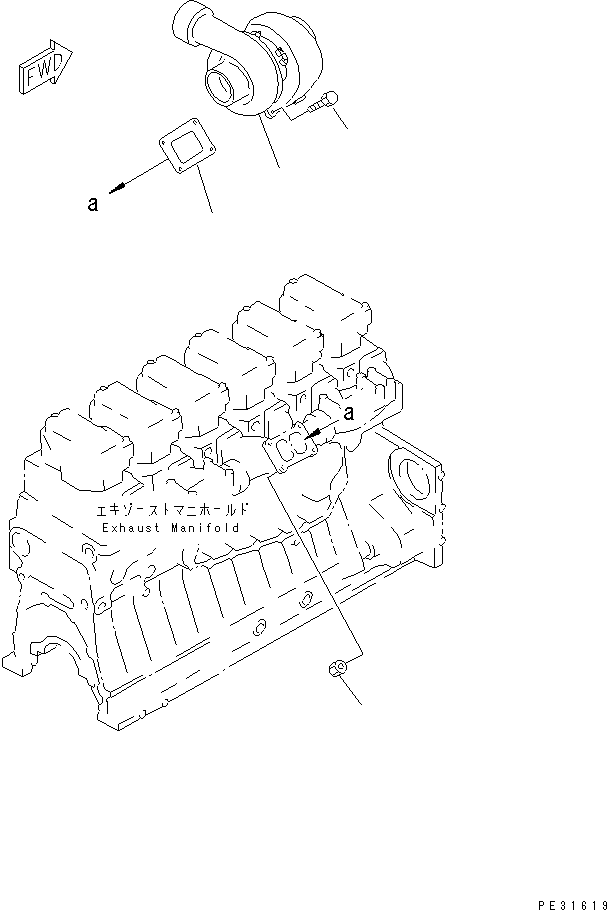 FWD

a

a

エキゾーストマニホールド
Exhaust Manifold

PE31619