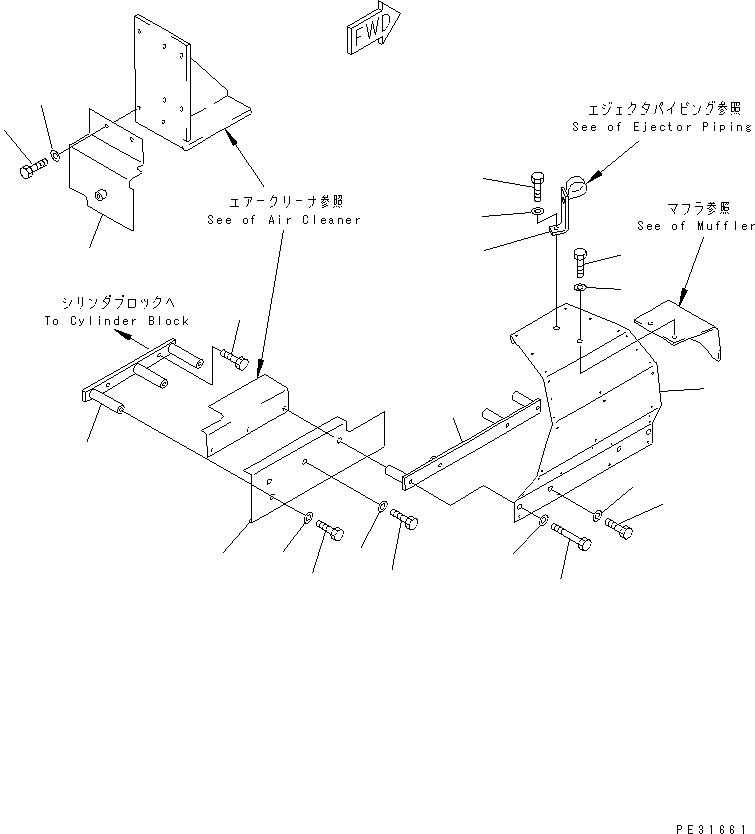 FWD

エジェクタパイピング参照
See of Ejector Piping

エアークリーナ参照
See of Air Cleaner

マフラ参照
See of Muffler

シリンダブロックへ
To Cylinder Block

PE31661