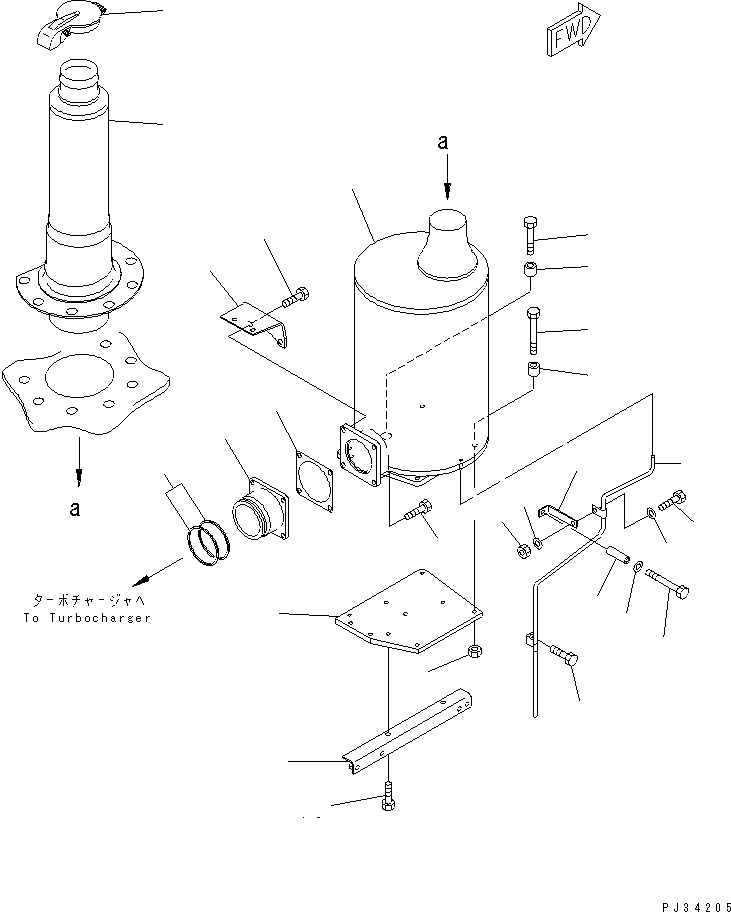 FWD

a

a

ターボチャージャへ
To Turbocharger

PJ34205