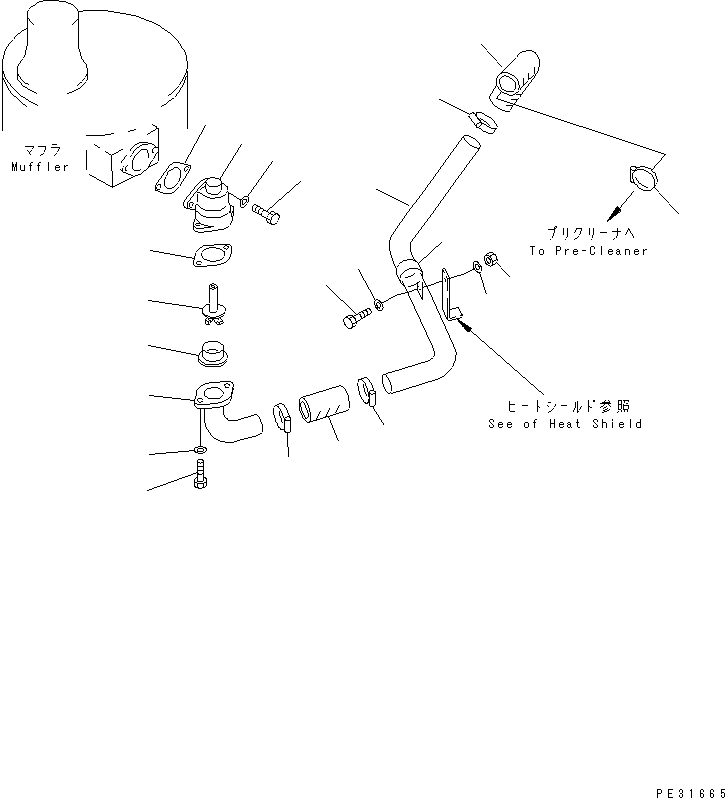 マフラ
Muffler

プリクリーナへ
To Pre-Cleaner

ヒートシールド参照
See of Heat Shield

PE31665