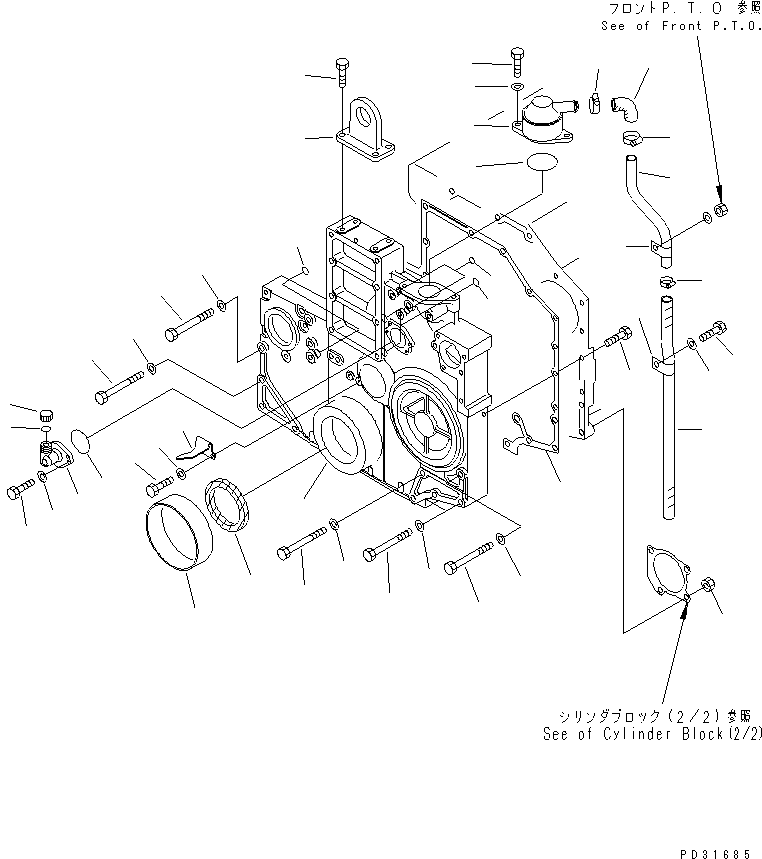 フロントP. T. O 参照
See of Front P.T.O.

シリンダブロック(2/2)参照
See of Cylinder Block(2/2)

PD31685