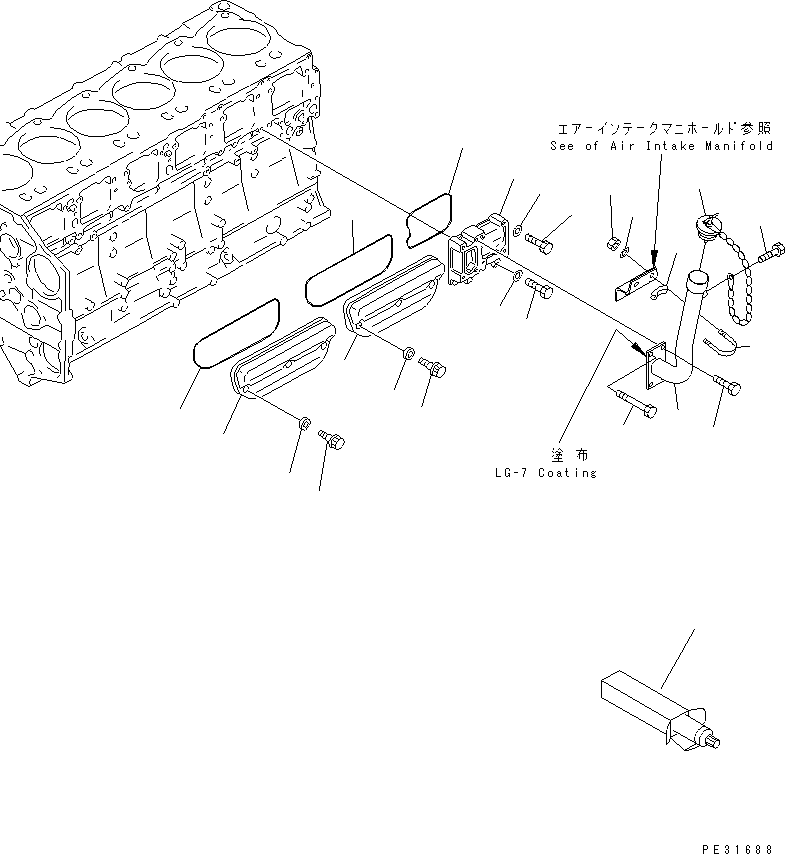 エアーインテークマニホールド参照
See of Air Intake Manifold

塗布
LG-7 Coating

PE31688