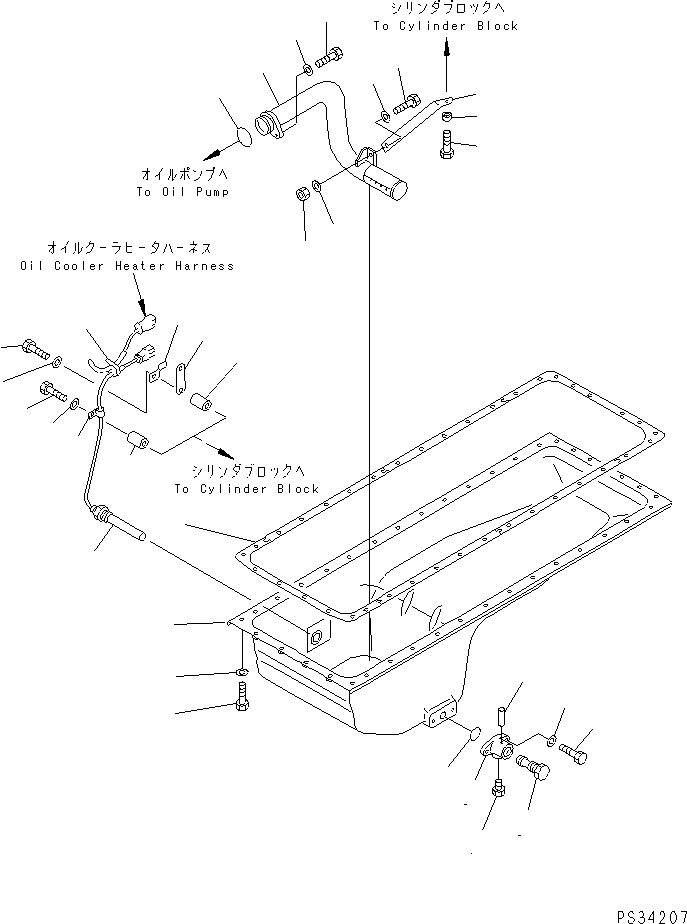 シリンダブロックへ
To Cylinder Block

オイルポンプへ
To Oil Pump

オイルクーラヒータハーネス
Oil Cooler Heater Harness

シリンダブロックへ
To Cylinder Block

PS34207